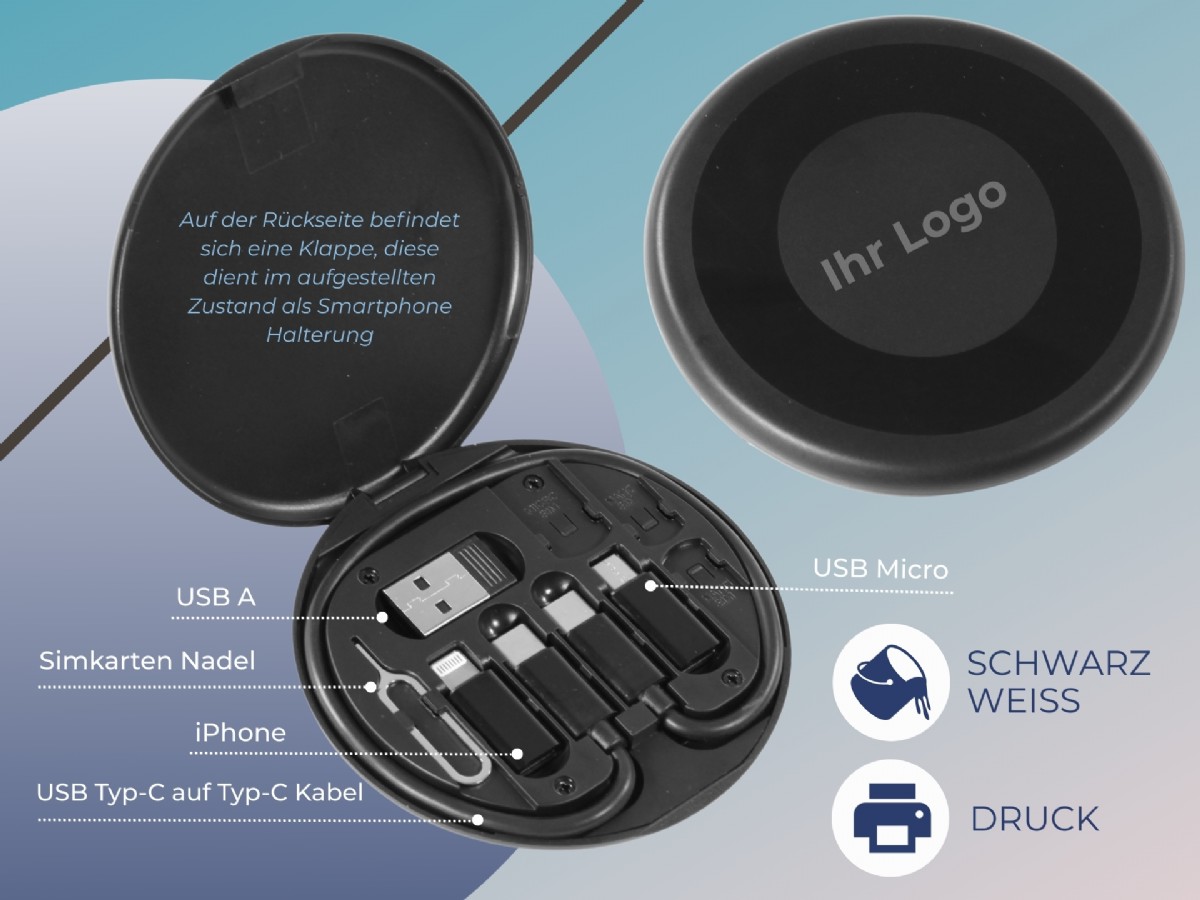 Auf der Rückseite befindet sich eine Klappe, diese dient im aufgestellten Zustand als Smartphone Halterung

Ihr Logo

USB A

Simkarten Nadel

iPhone

USB Typ-C auf Typ-C Kabel

USB Micro

SCHWARZ WEISS

DRUCK